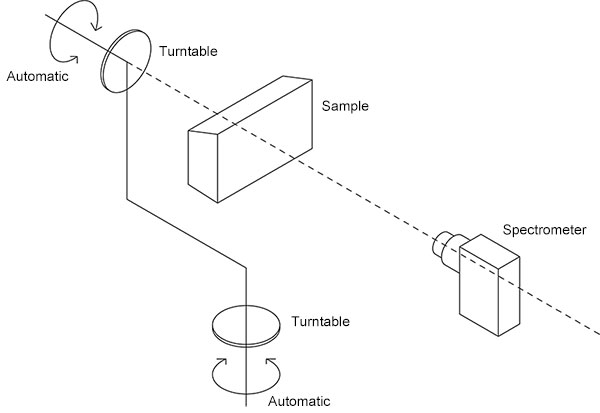 Turntable
Automatic
Sample
Spectrometer
Turntable
Automatic