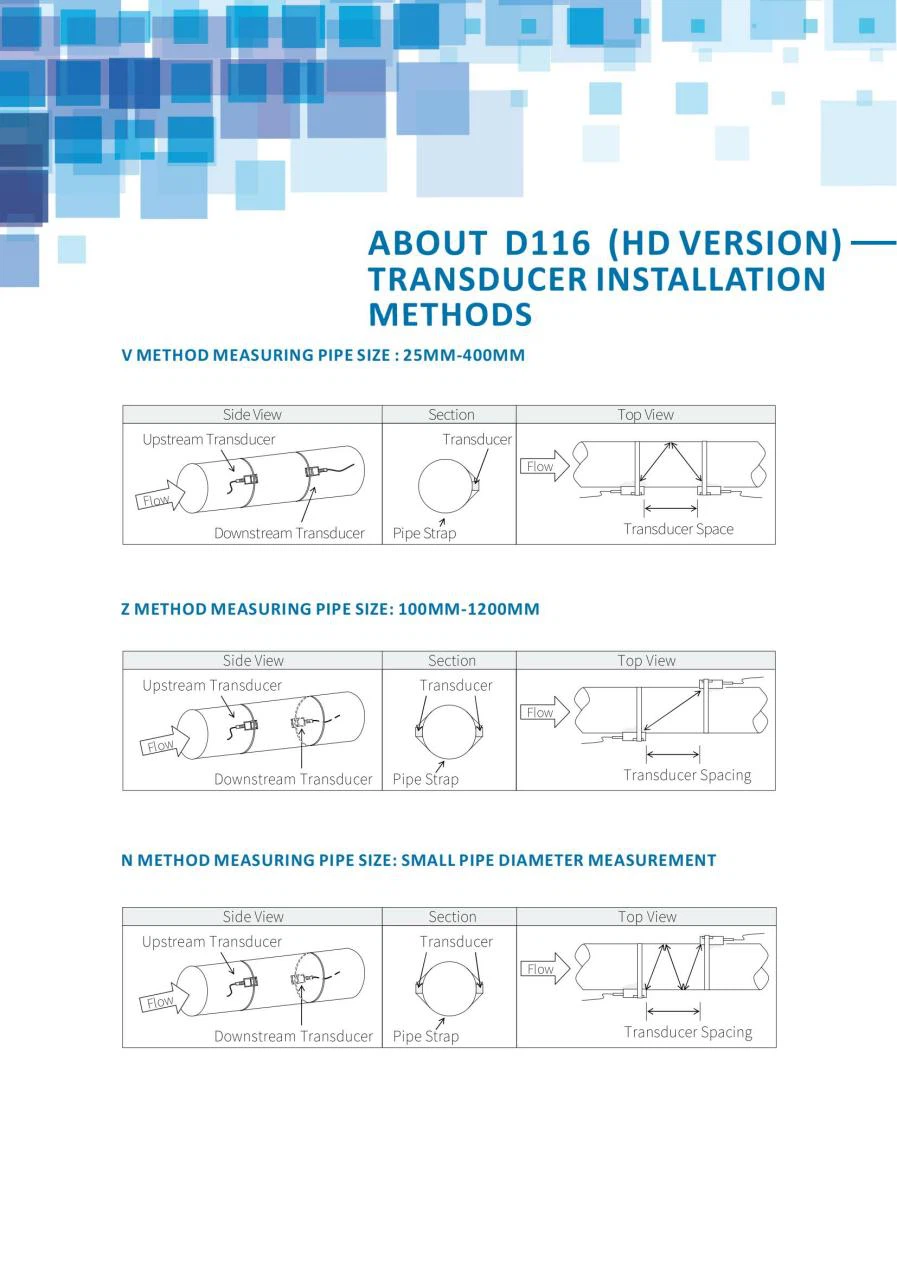 ABOUT D116 (HD VERSION) TRANSDUCER INSTALLATION METHODS

V METHOD MEASURING PIPE SIZE : 25MM-400MM

| Side View | Section | Top View |
|---|---|---|
| Upstream Transducer Flow Downstream Transducer | Transducer Pipe Strap | Flow Transducer Space |

Z METHOD MEASURING PIPE SIZE: 100MM-1200MM

| Side View | Section | Top View |
|---|---|---|
| Upstream Transducer Flow Downstream Transducer | Transducer Pipe Strap | Flow Transducer Spacing |

N METHOD MEASURING PIPE SIZE: SMALL PIPE DIAMETER MEASUREMENT

| Side View | Section | Top View |
|---|---|---|
| Upstream Transducer Flow Downstream Transducer | Transducer Pipe Strap | Flow Transducer Spacing |